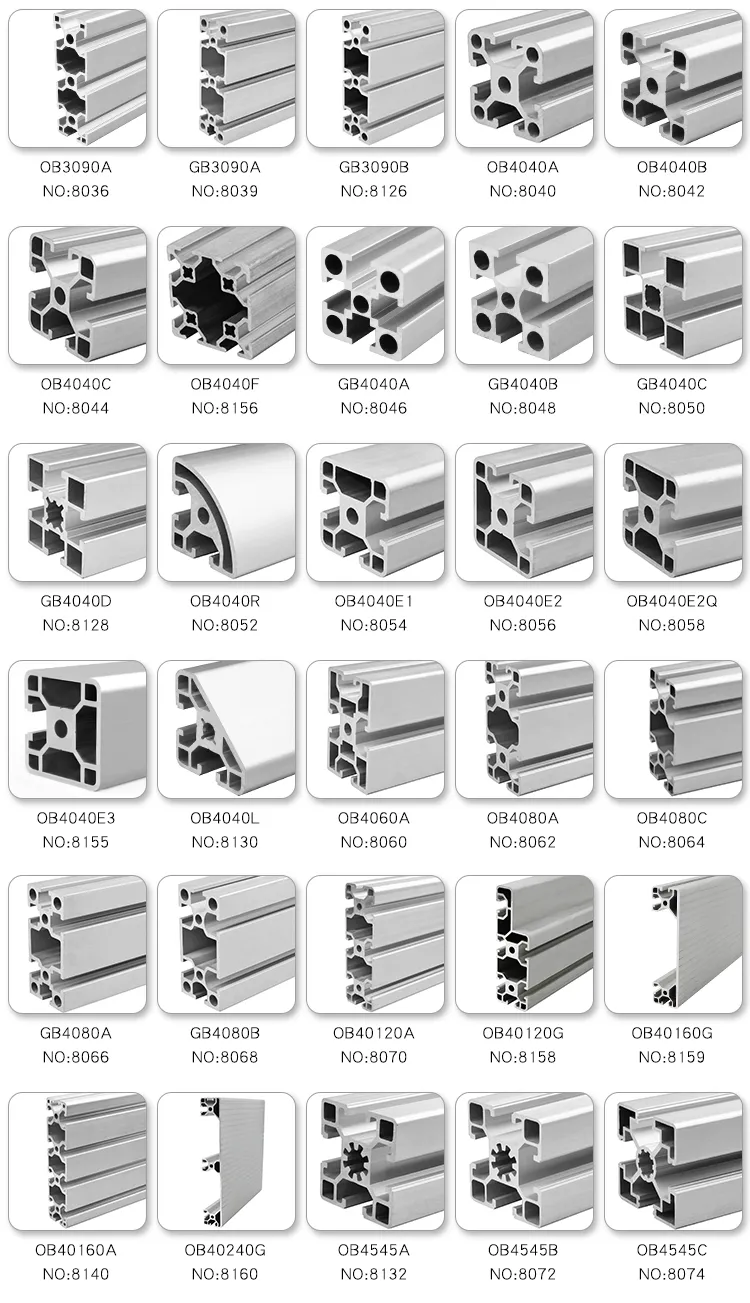 OB3090A
NO:8036

GB3090A
NO:8039

GB3090B
NO:8126

OB4040A
NO:8040

OB4040B
NO:8042

OB4040C
NO:8044

OB4040F
NO:8156

GB4040A
NO:8046

GB4040B
NO:8048

GB4040C
NO:8050

GB4040D
NO:8128

OB4040R
NO:8052

OB4040E1
NO:8054

OB4040E2
NO:8056

OB4040E2Q
NO:8058

OB4040E3
NO:8155

OB4040L
NO:8130

OB4060A
NO:8060

OB4080A
NO:8062

OB4080C
NO:8064

GB4080A
NO:8066

GB4080B
NO:8068

OB40120A
NO:8070

OB40120G
NO:8158

OB40160G
NO:8159

OB40160A
NO:8140

OB40240G
NO:8160

OB4545A
NO:8132

OB4545B
NO:8072

OB4545C
NO:8074