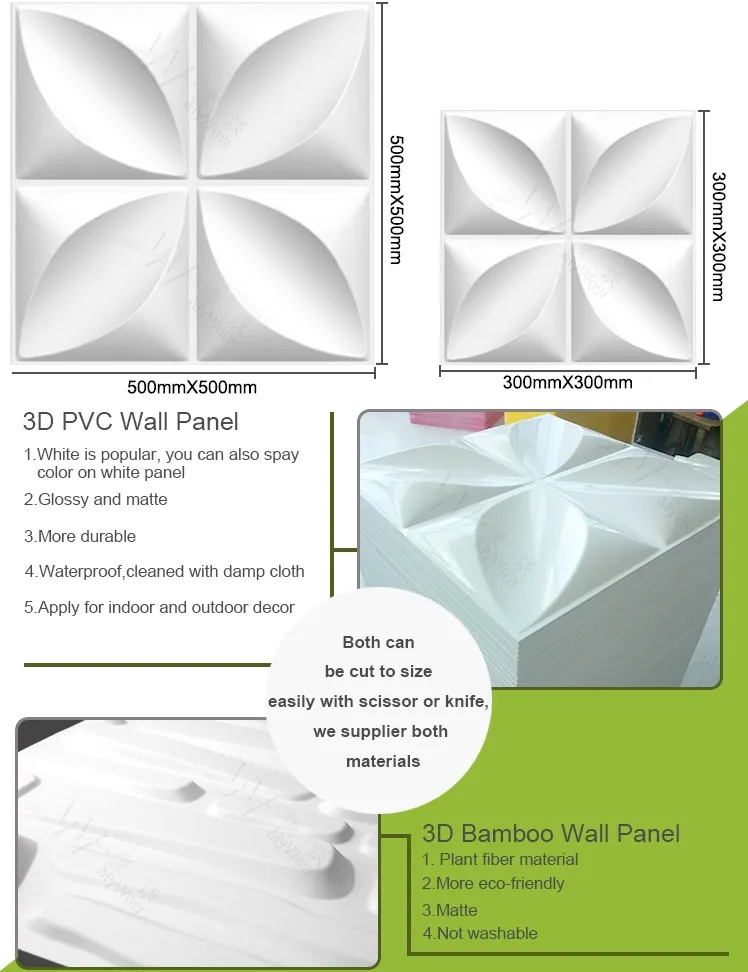 500mmX500mm

500mmX500mm

300mmX300mm

300mmX300mm

3D PVC Wall Panel

1.White is popular, you can also spay color on white panel

2.Glossy and matte

3.More durable

4.Waterproof,cleaned with damp cloth

5.Apply for indoor and outdoor decor

Both can be cut to size easily with scissor or knife, we supplier both materials

3D Bamboo Wall Panel

1. Plant fiber material

2.More eco-friendly

3.Matte

4.Not washable