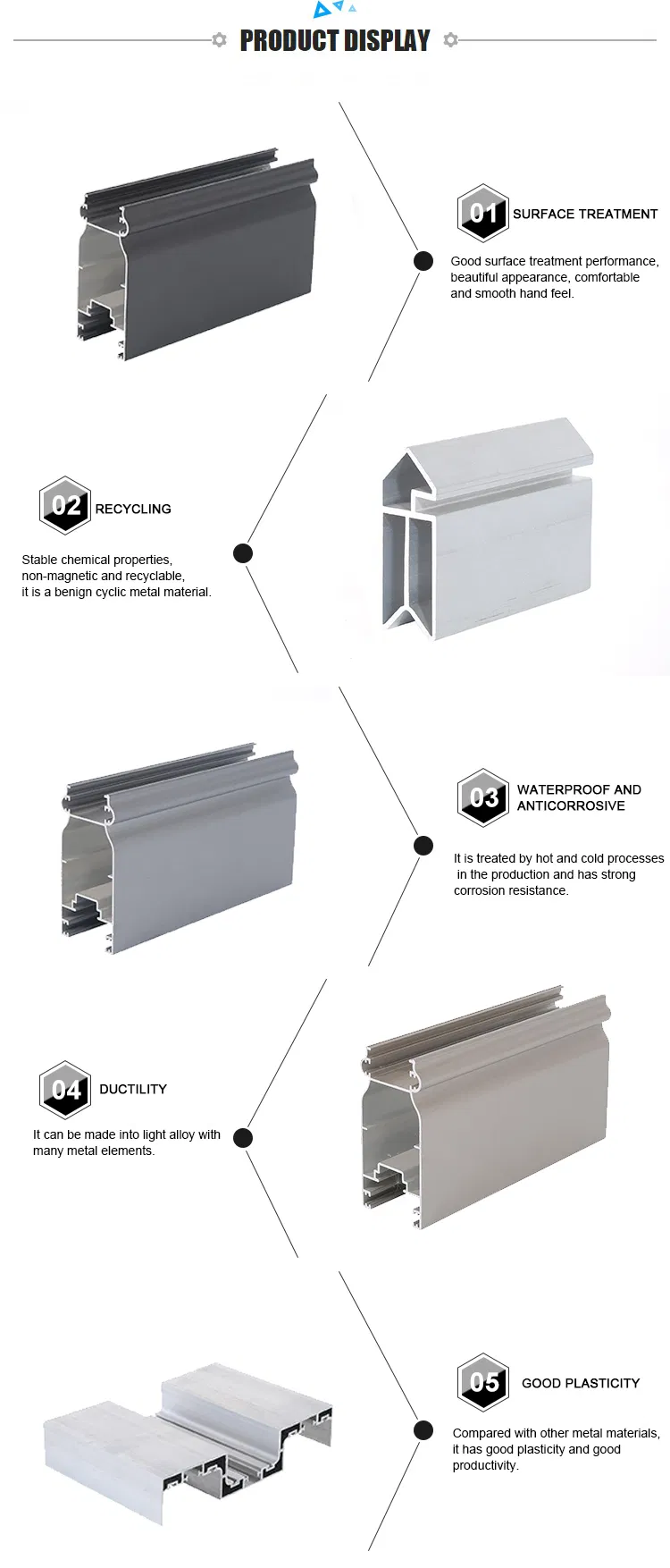 PRODUCT DISPLAY

01 SURFACE TREATMENT

Good surface treatment performance, beautiful appearance, comfortable and smooth hand feel.

02 RECYCLING

Stable chemical properties, non-magnetic and recyclable, it is a benign cyclic metal material.

03 WATERPROOF AND ANTICORROSIVE

It is treated by hot and cold processes in the production and has strong corrosion resistance.

04 DUCTILITY

It can be made into light alloy with many metal elements.

05 GOOD PLASTICITY

Compared with other metal materials, it has good plasticity and good productivity.