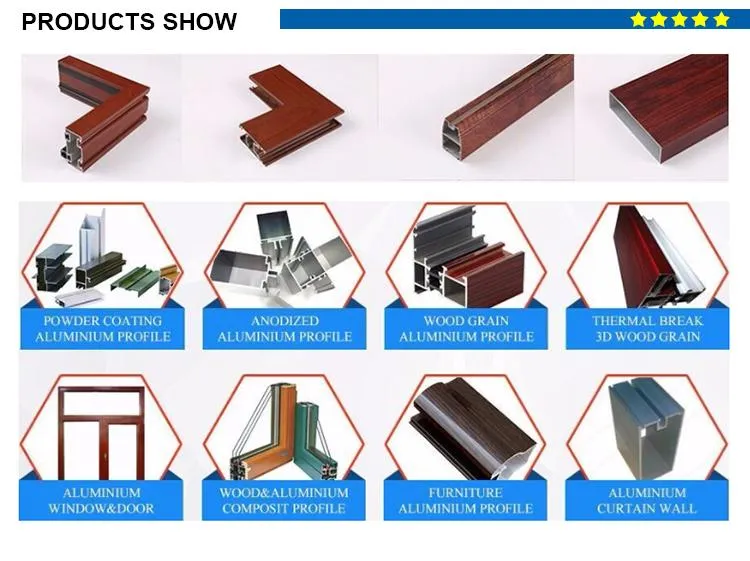 PRODUCTS SHOW

POWDER COATING ALUMINIUM PROFILE

ANODIZED ALUMINIUM PROFILE

WOOD GRAIN ALUMINIUM PROFILE

THERMAL BREAK 3D WOOD GRAIN

ALUMINIUM WINDOW&DOOR

WOOD&ALUMINIUM COMPOSIT PROFILE

FURNITURE ALUMINIUM PROFILE

ALUMINIUM CURTAIN WALL